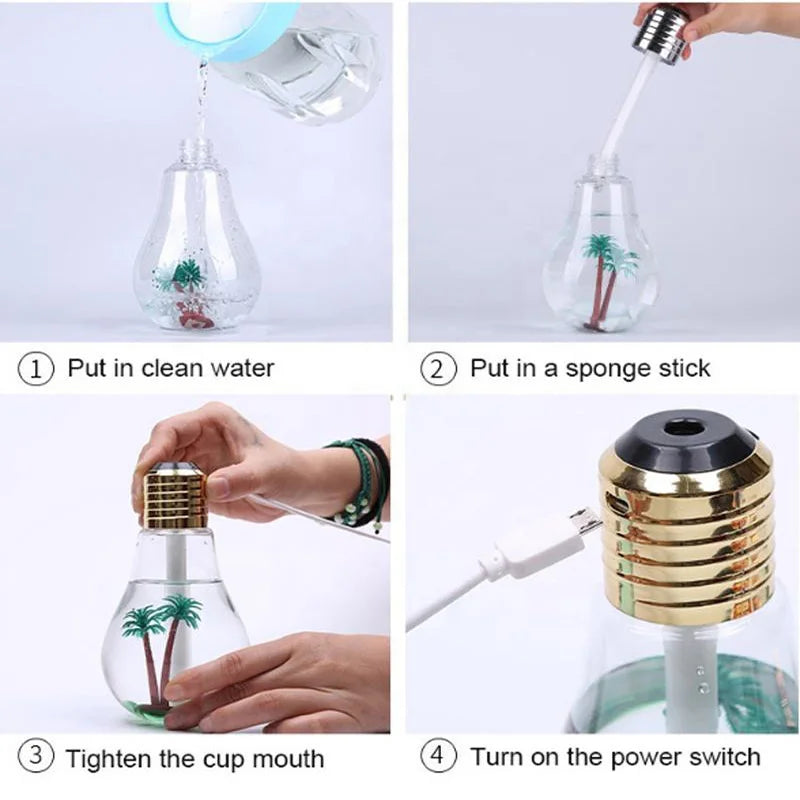 ① Put in clean water

② Put in a sponge stick

③ Tighten the cup mouth

④ Turn on the power switch